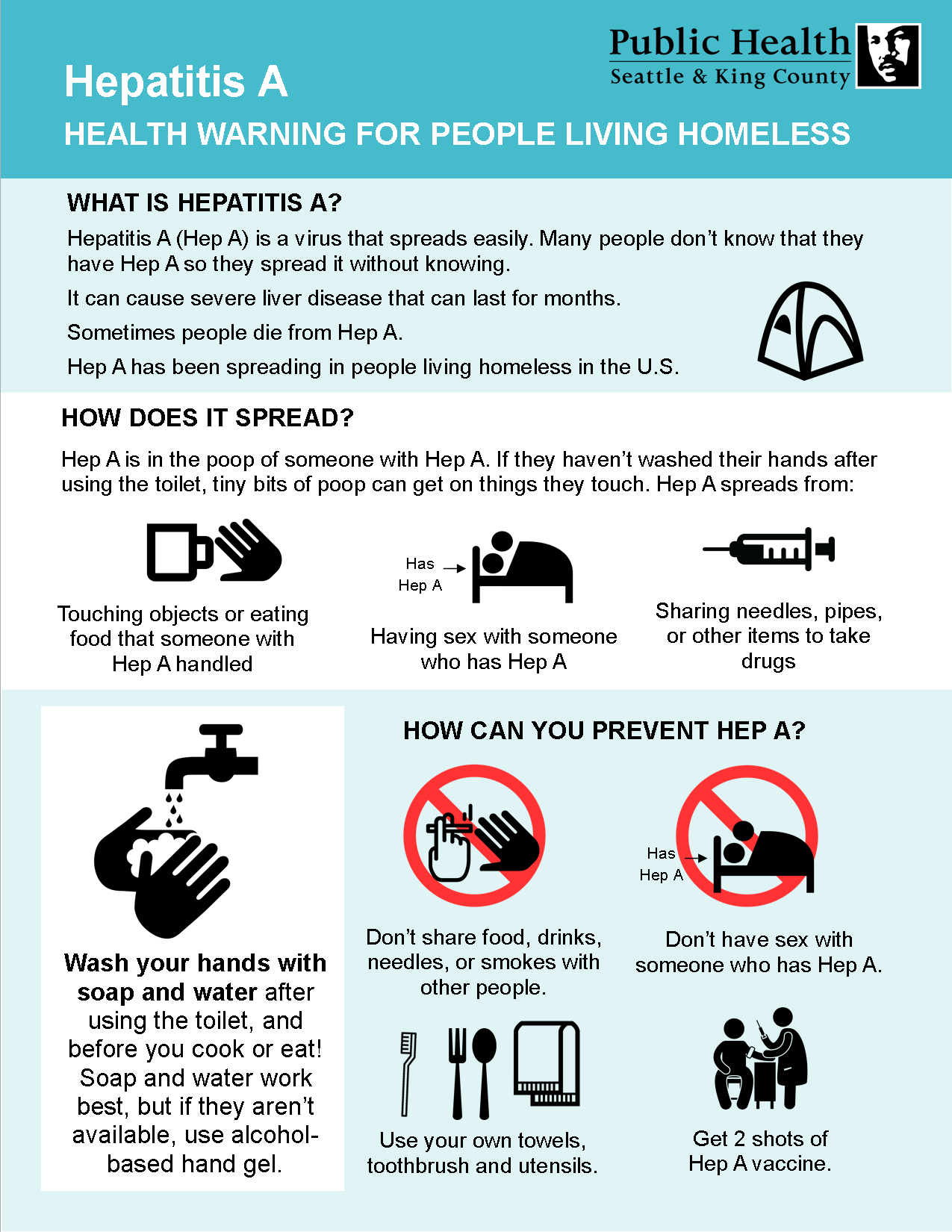 Public Health
Seattle & King County

Hepatitis A
HEALTH WARNING FOR PEOPLE LIVING HOMELESS

WHAT IS HEPATITIS A?

Hepatitis A (Hep A) is a virus that spreads easily. Many people don't know that they have Hep A so they spread it without knowing.

It can cause severe liver disease that can last for months.

Sometimes people die from Hep A.

Hep A has been spreading in people living homeless in the U.S.

HOW DOES IT SPREAD?

Hep A is in the poop of someone with Hep A. If they haven't washed their hands after using the toilet, tiny bits of poop can get on things they touch. Hep A spreads from:

Touching objects or eating food that someone with Hep A handled

Has Hep A

Having sex with someone who has Hep A

Sharing needles, pipes, or other items to take drugs

Wash your hands with soap and water after using the toilet, and before you cook or eat! Soap and water work best, but if they aren't available, use alcohol-based hand gel.

HOW CAN YOU PREVENT HEP A?

Don't share food, drinks, needles, or smokes with other people.

Has Hep A

Don't have sex with someone who has Hep A.

Use your own towels, toothbrush and utensils.

Get 2 shots of Hep A vaccine.